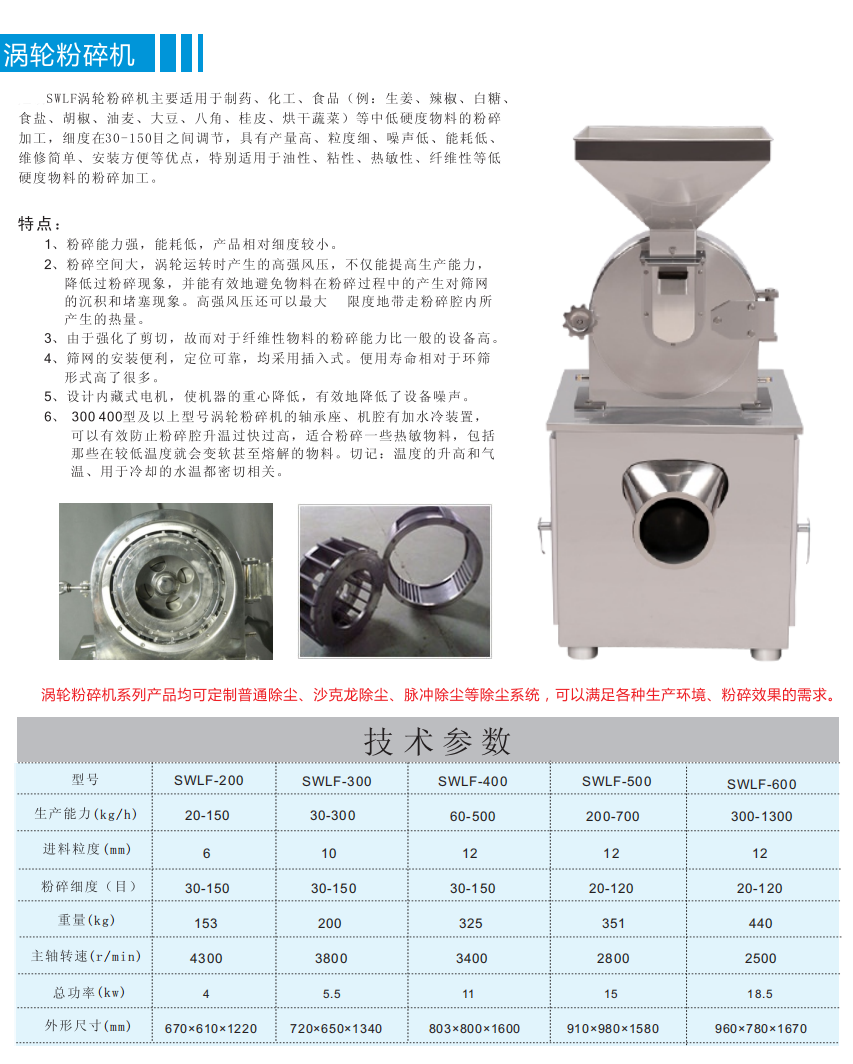 涡轮粉碎机

SWLF涡轮粉碎机主要适用于制药、化工、食品（例：生姜、辣椒、白糖、食盐、胡椒、油麦、大豆、八角、桂皮、烘干蔬菜）等中低硬度物料的粉碎加工，细度在30-150目之间调节，具有产量高、粒度细、噪声低、能耗低、维修简单、安装方便等优点，特别适用于油性、粘性、热敏性、纤维性等低硬度物料的粉碎加工。

特点：
1、粉碎能力强，能耗低，产品相对细度较小。
2、粉碎空间大，涡轮运转时产生的高强风压，不仅能提高生产能力，降低过粉碎现象，并能有效地避免物料在粉碎过程中的产生对筛网的沉积和堵塞现象。高强风压还可以最大 限度地带走粉碎腔内所产生的热量。
3、由于强化了剪切，故而对于纤维性物料的粉碎能力比一般的设备高。
4、筛网的安装便利，定位可靠，均采用插入式。使用寿命相对于环筛形式高了很多。
5、设计内藏式电机，使机器的重心降低，有效地降低了设备噪声。
6、 300 400型及以上型号涡轮粉碎机的轴承座、机腔有加水冷装置，可以有效防止粉碎腔升温过快过高，适合粉碎一些热敏物料，包括那些在较低温度就会变软甚至熔解的物料。切记：温度的升高和气温、用于冷却的水温都密切相关。

涡轮粉碎机系列产品均可定制普通除尘、沙克龙除尘、脉冲除尘等除尘系统，可以满足各种生产环境、粉碎效果的需求。

技术参数

| 型号 | SWLF-200 | SWLF-300 | SWLF-400 | SWLF-500 | SWLF-600 |
|---|---|---|---|---|---|
| 生产能力(kg/h) | 20-150 | 30-300 | 60-500 | 200-700 | 300-1300 |
| 进料粒度(mm) | 6 | 10 | 12 | 12 | 12 |
| 粉碎细度（目） | 30-150 | 30-150 | 30-150 | 20-120 | 20-120 |
| 重量(kg) | 153 | 200 | 325 | 351 | 440 |
| 主轴转速(r/min) | 4300 | 3800 | 3400 | 2800 | 2500 |
| 总功率(kw) | 4 | 5.5 | 11 | 15 | 18.5 |
| 外形尺寸(mm) | 670×610×1220 | 720×650×1340 | 803×800×1600 | 910×980×1580 | 960×780×1670 |